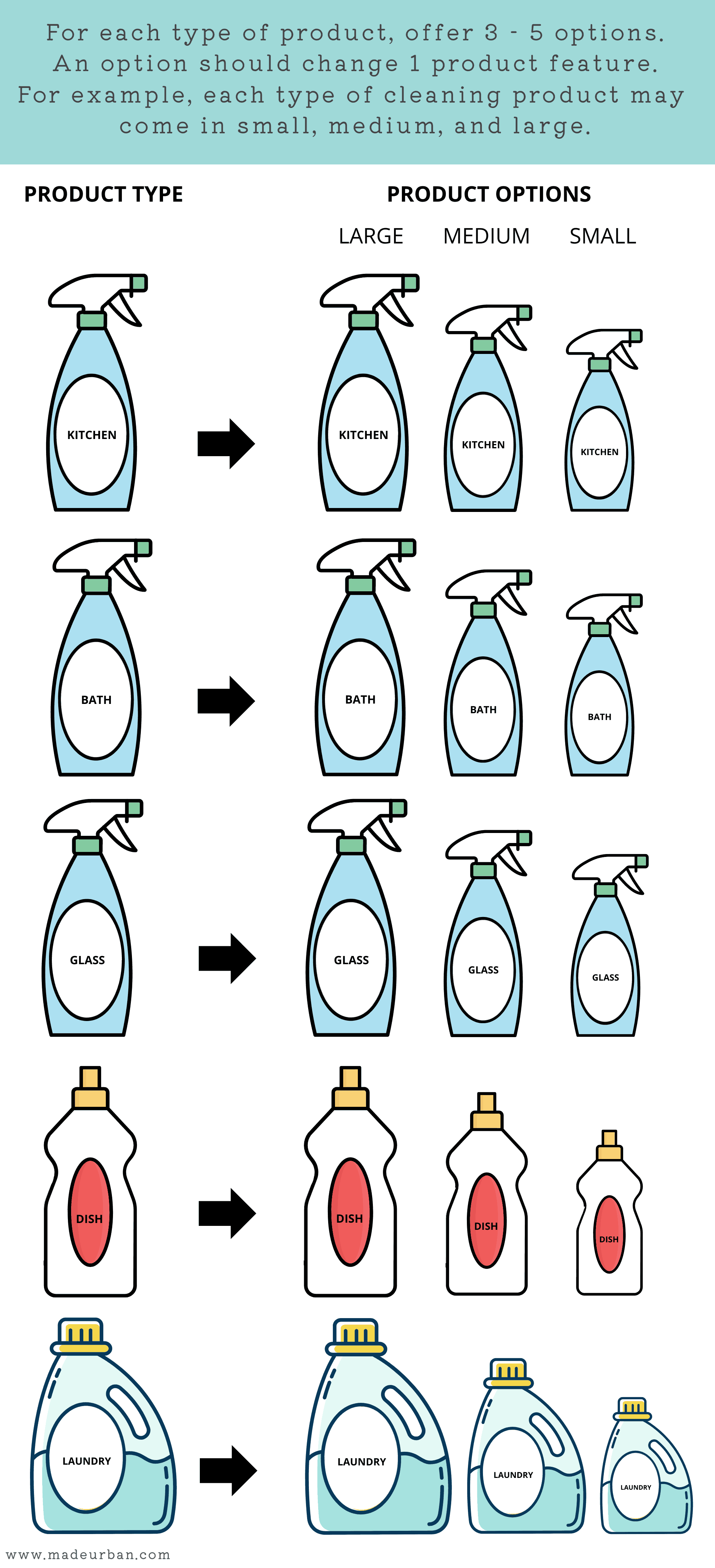 For each type of product, offer 3 - 5 options. An option should change 1 product feature. For example, each type of cleaning product may come in small, medium, and large.

PRODUCT TYPE

PRODUCT OPTIONS

LARGE MEDIUM SMALL

KITCHEN KITCHEN KITCHEN KITCHEN

BATH BATH BATH BATH

GLASS GLASS GLASS GLASS

DISH DISH DISH DISH

LAUNDRY LAUNDRY LAUNDRY LAUNDRY

www.madeurban.com