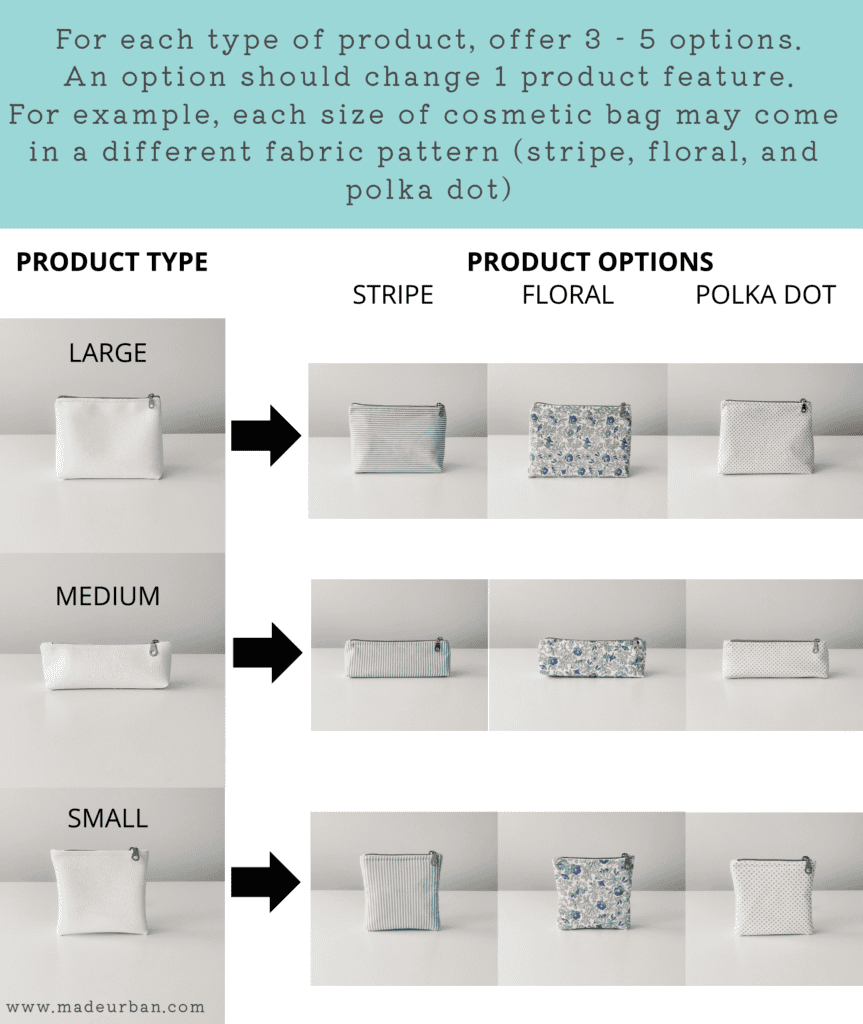 For each type of product, offer 3 - 5 options. An option should change 1 product feature. For example, each size of cosmetic bag may come in a different fabric pattern (stripe, floral, and polka dot)

PRODUCT TYPE

PRODUCT OPTIONS

STRIPE FLORAL POLKA DOT

LARGE

MEDIUM

SMALL

www.madeurban.com