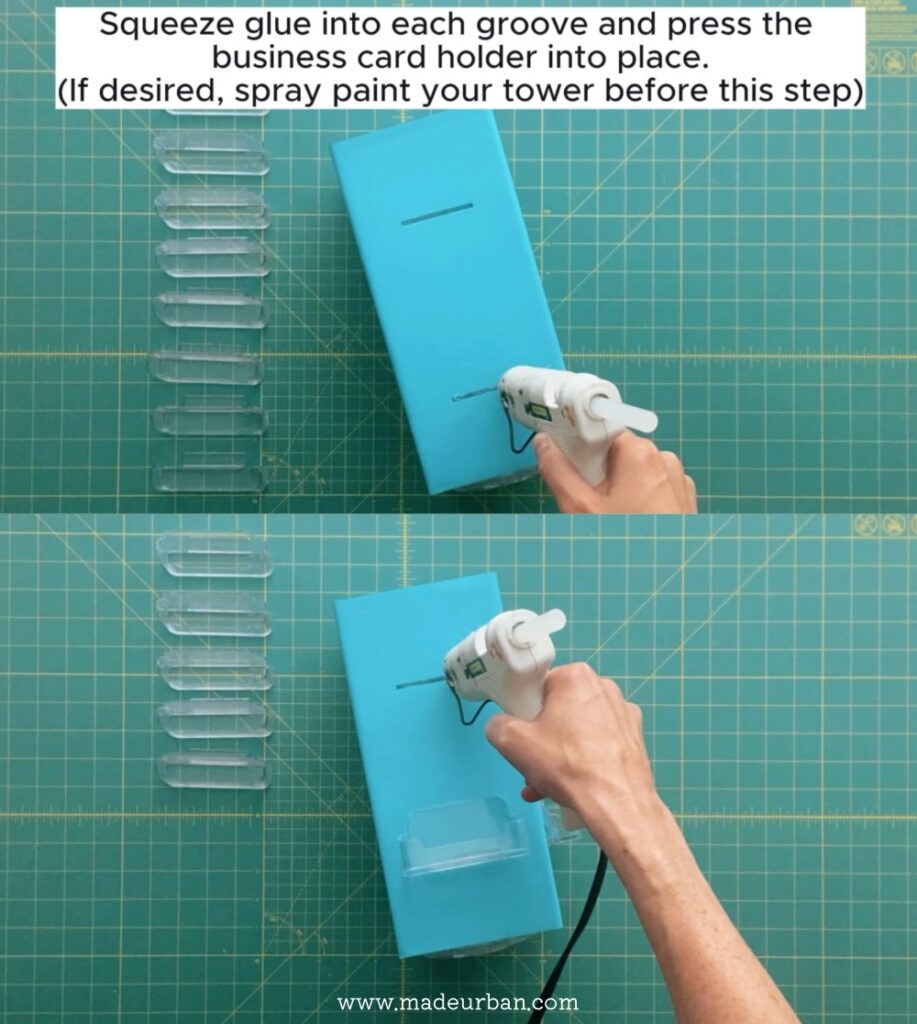 Squeeze glue into each groove and press the business card holder into place.
(If desired, spray paint your tower before this step)

www.madeurban.com